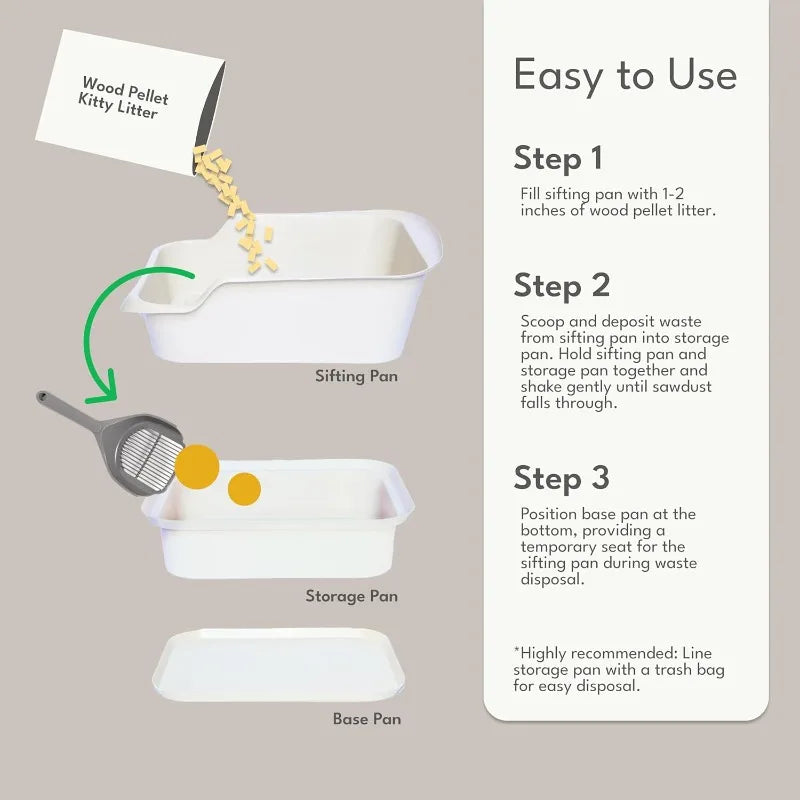 Wood Pellet Kitty Litter

Sifting Pan

Storage Pan

Base Pan

Easy to Use

Step 1

Fill sifting pan with 1-2 inches of wood pellet litter.

Step 2

Scoop and deposit waste from sifting pan into storage pan. Hold sifting pan and storage pan together and shake gently until sawdust falls through.

Step 3

Position base pan at the bottom, providing a temporary seat for the sifting pan during waste disposal.

*Highly recommended: Line storage pan with a trash bag for easy disposal.